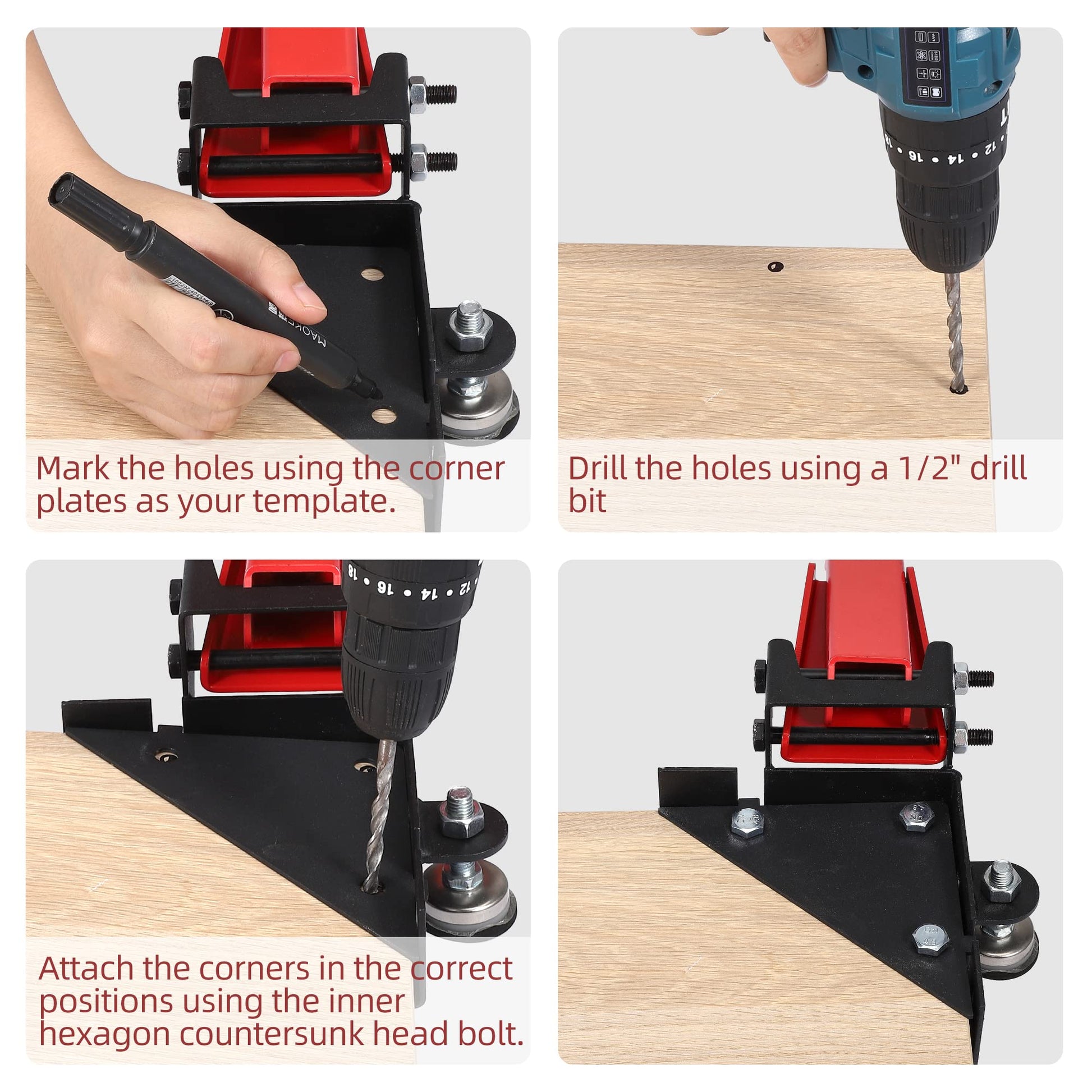 Mark the holes using the corner plates as your template.

Drill the holes using a 1/2" drill bit

Attach the corners in the correct positions using the inner hexagon countersunk head bolt.