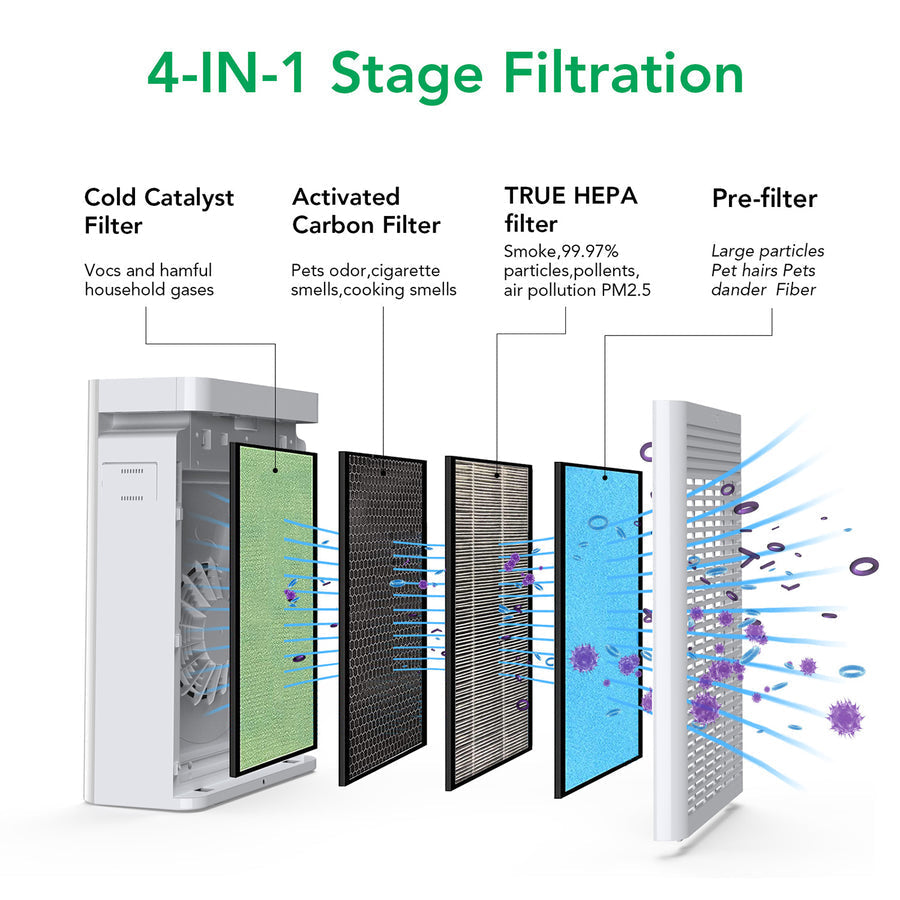 4-IN-1 Stage Filtration

Cold Catalyst Filter

Vocs and hamful household gases

Activated Carbon Filter

Pets odor,cigarette smells,cooking smells

TRUE HEPA filter

Smoke,99.97% particles,pollents, air pollution PM2.5

Pre-filter

Large particles Pet hairs Pets dander Fiber