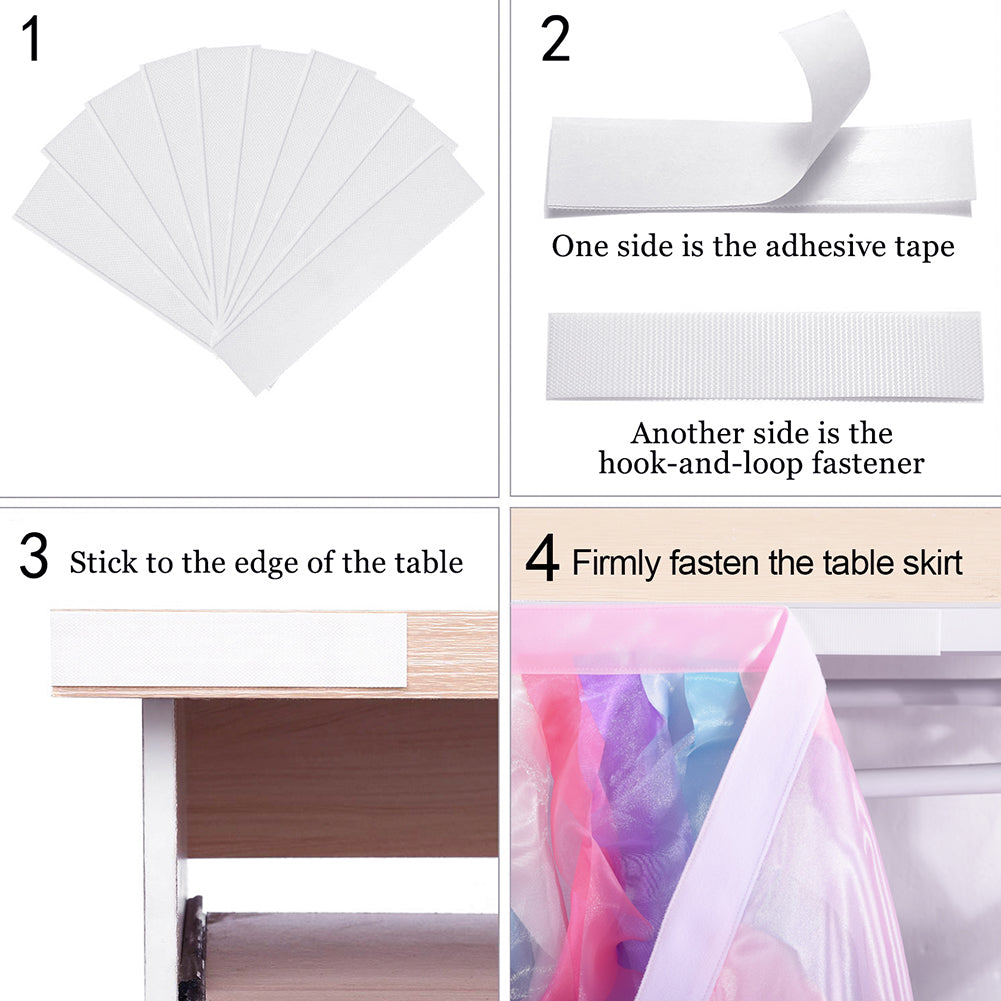 1

2

One side is the adhesive tape

Another side is the hook-and-loop fastener

3 Stick to the edge of the table

4 Firmly fasten the table skirt