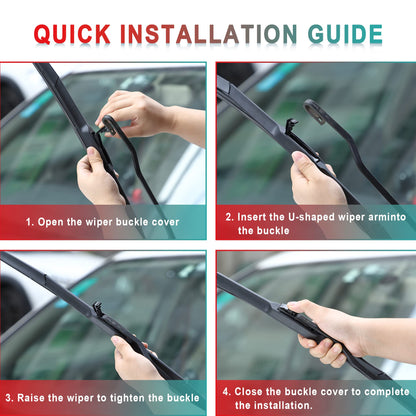 QUICK INSTALLATION GUIDE

1. Open the wiper buckle cover

2. Insert the U-shaped wiper arminto the buckle

3. Raise the wiper to tighten the buckle

4. Close the buckle cover to complete the installation.