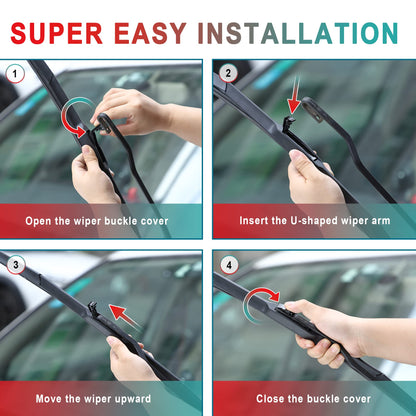 SUPER EASY INSTALLATION

1

Open the wiper buckle cover

2

Insert the U-shaped wiper arm

3

Move the wiper upward

4

Close the buckle cover