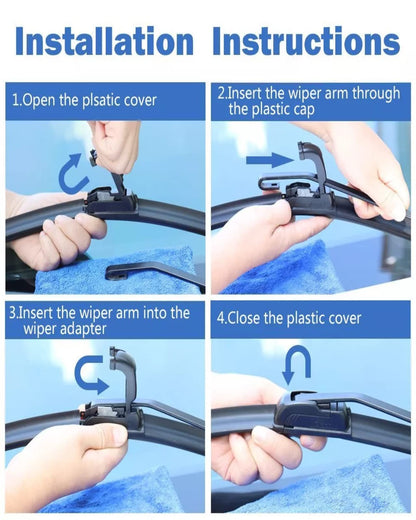 Installation Instructions

1.Open the plsatic cover

2.Insert the wiper arm through the plastic cap

3.Insert the wiper arm into the wiper adapter

4.Close the plastic cover