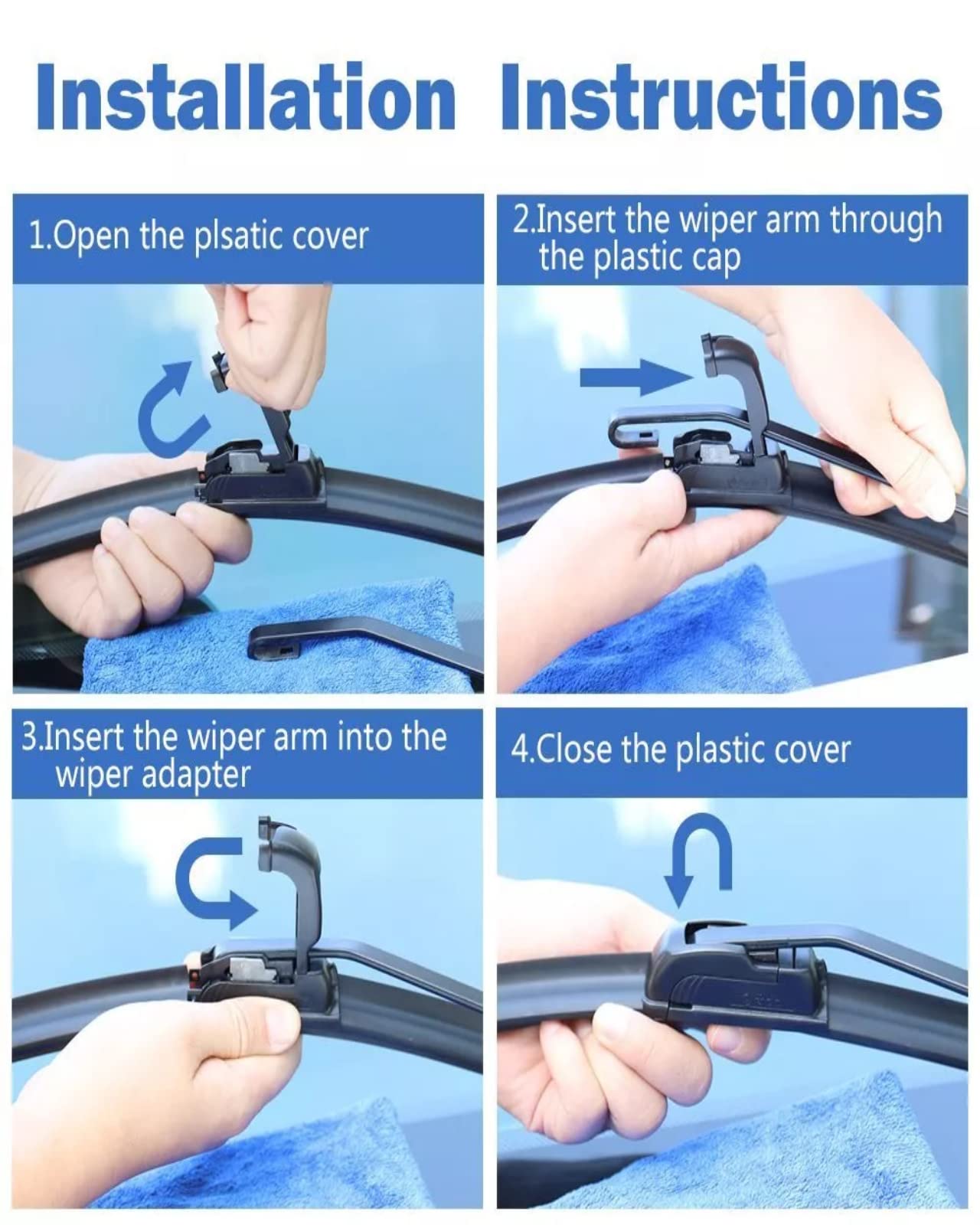 Installation Instructions

1.Open the plsatic cover

2.Insert the wiper arm through the plastic cap

3.Insert the wiper arm into the wiper adapter

4.Close the plastic cover