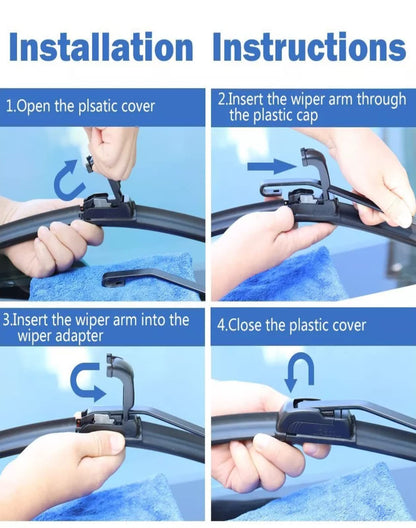 Installation Instructions

1.Open the plsatic cover

2.Insert the wiper arm through the plastic cap

3.Insert the wiper arm into the wiper adapter

4.Close the plastic cover