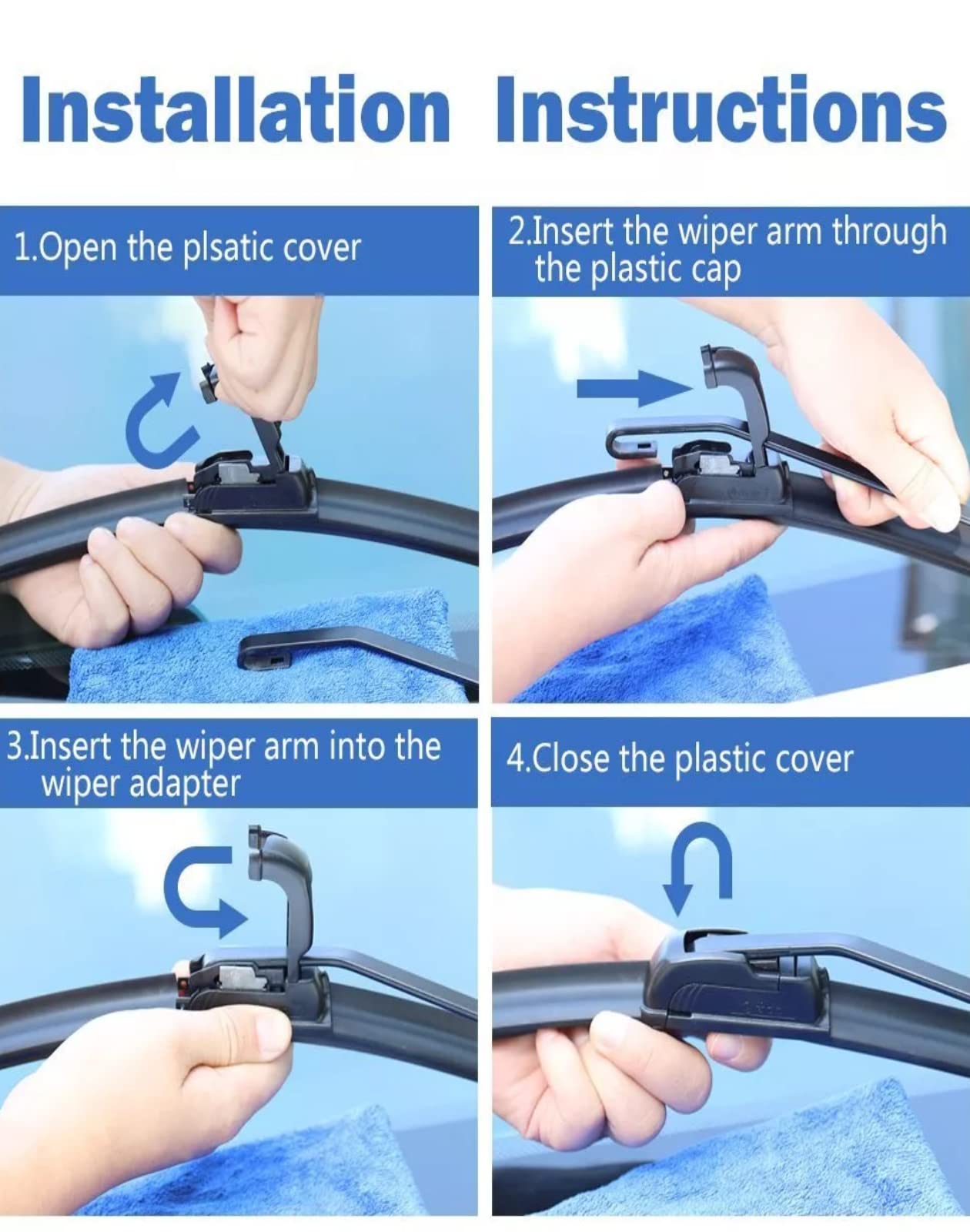 Installation Instructions

1.Open the plsatic cover

2.Insert the wiper arm through the plastic cap

3.Insert the wiper arm into the wiper adapter

4.Close the plastic cover