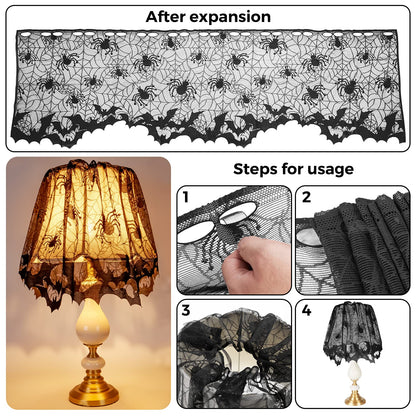 After expansion

Steps for usage

1

2

3

4