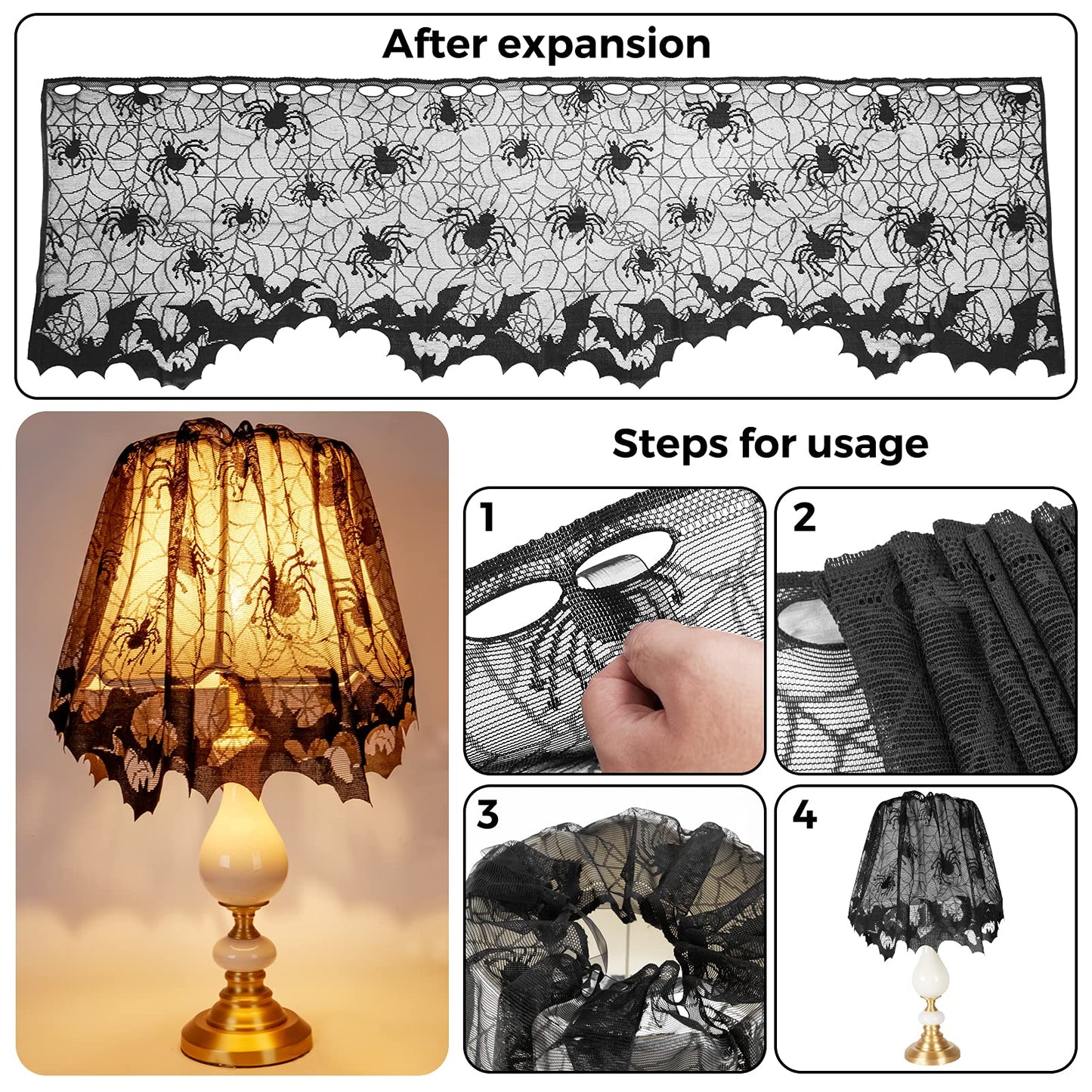 After expansion

Steps for usage

1

2

3

4