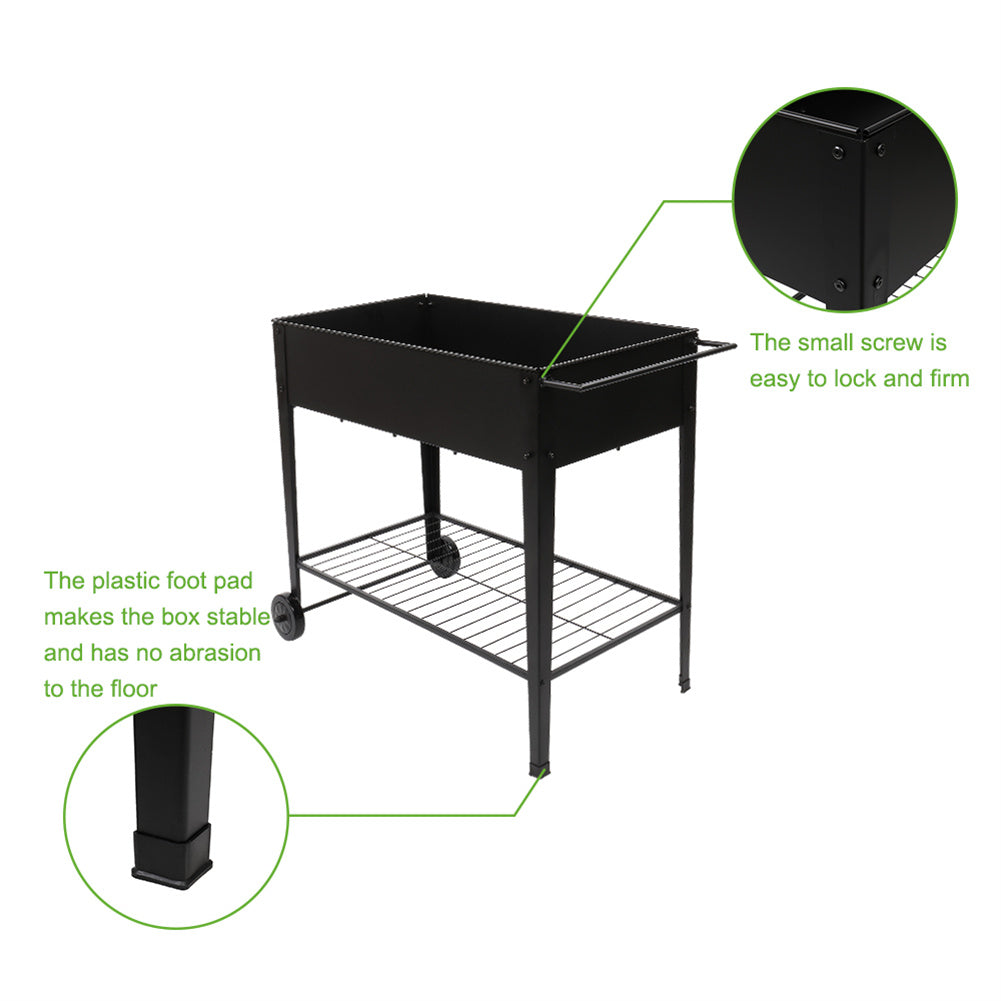 The small screw is easy to lock and firm

The plastic foot pad makes the box stable and has no abrasion to the floor