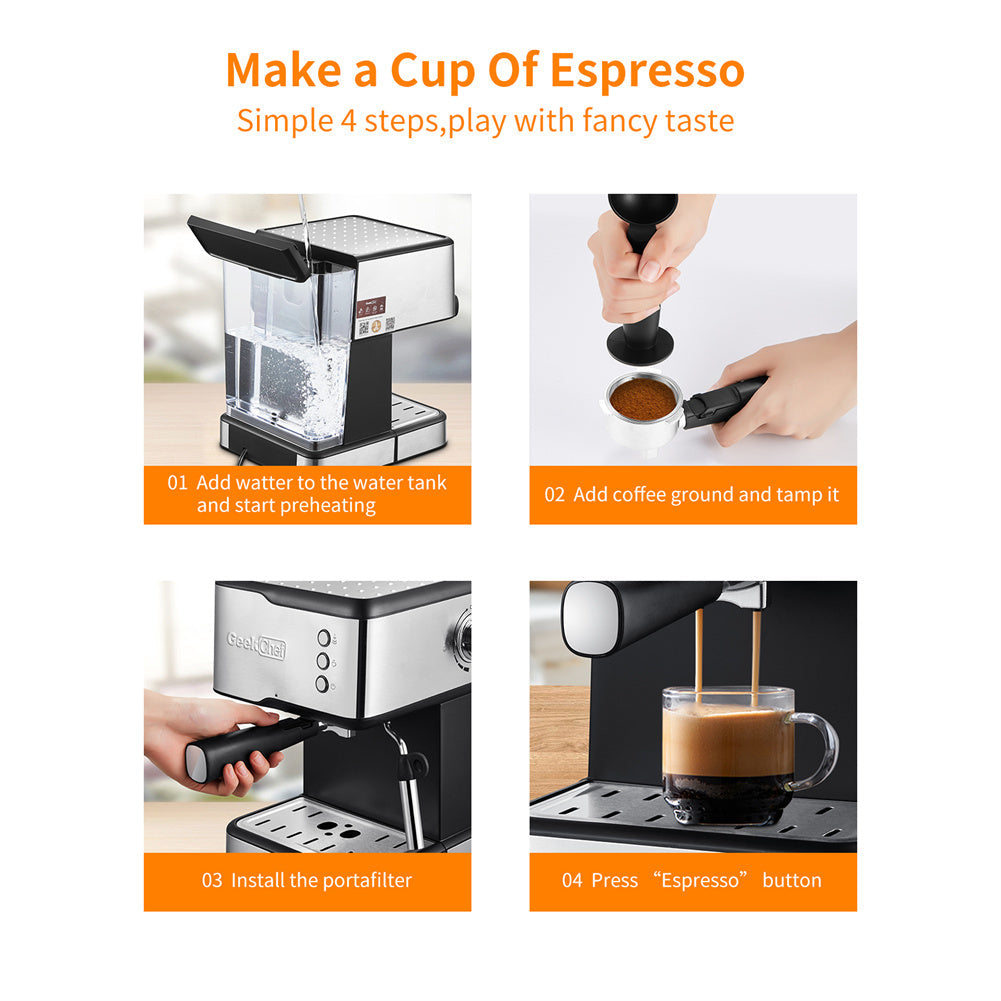 Make a Cup Of Espresso
Simple 4 steps,play with fancy taste

01 Add watter to the water tank and start preheating

02 Add coffee ground and tamp it

GeekChef

03 Install the portafilter

04 Press “Espresso” button