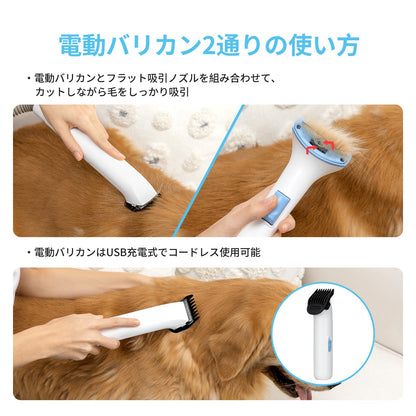 電動バリカン2通りの使い方

・電動バリカンとフラット吸引ノズルを組み合わせて、カットしながら毛をしっかり吸引

・電動バリカンはUSB充電式でコードレス使用可能