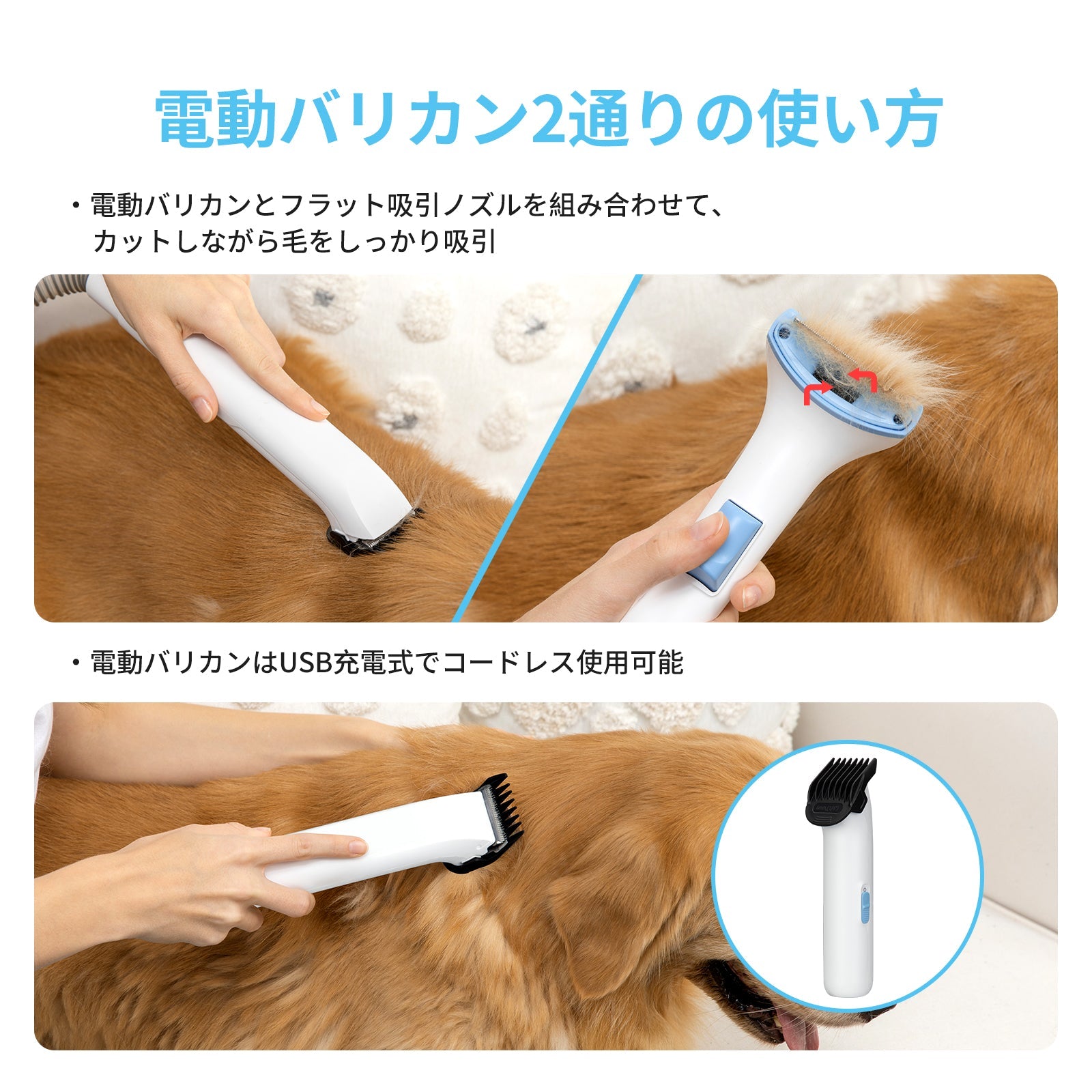 電動バリカン2通りの使い方

・電動バリカンとフラット吸引ノズルを組み合わせて、カットしながら毛をしっかり吸引

・電動バリカンはUSB充電式でコードレス使用可能