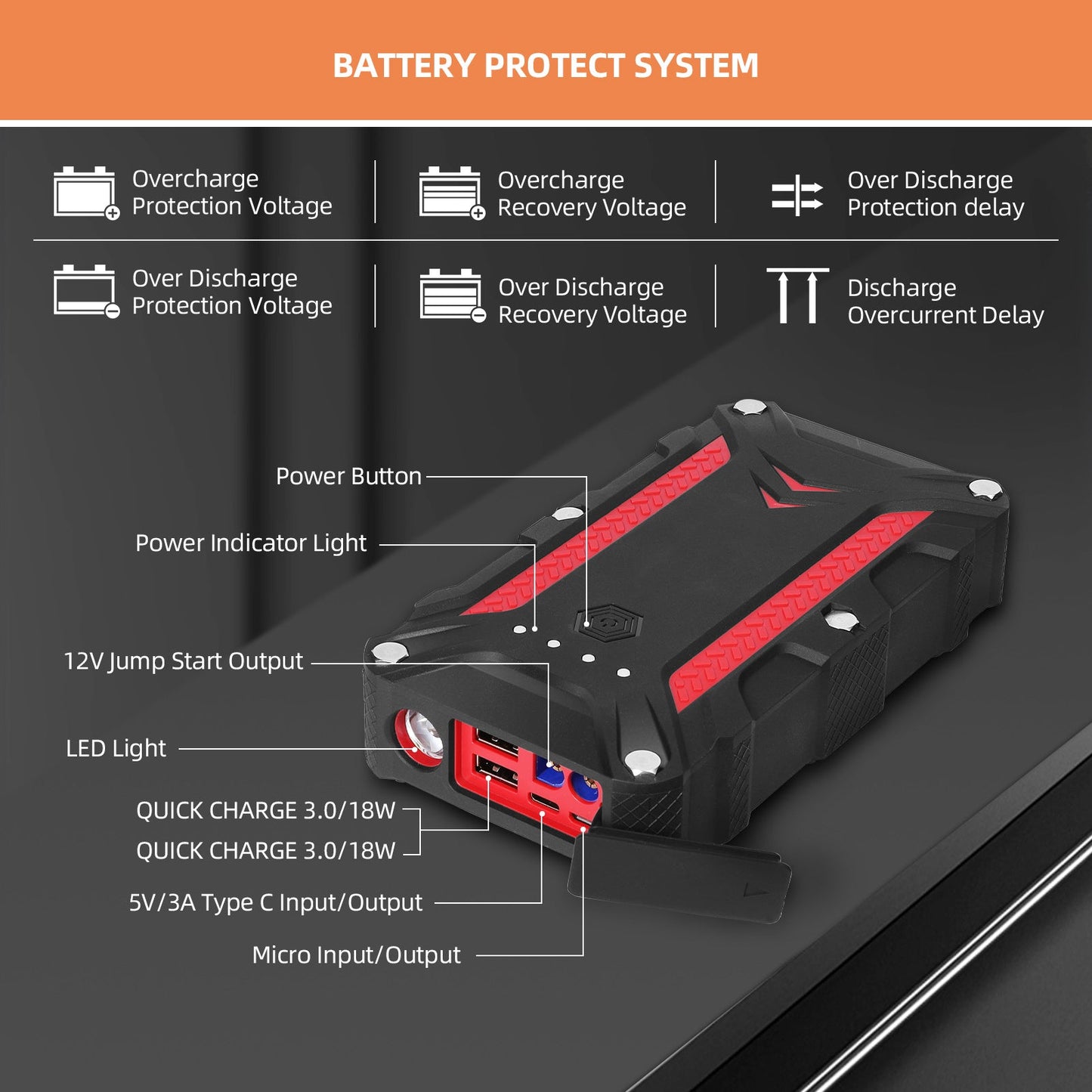 BATTERY PROTECT SYSTEM

Overcharge Protection Voltage

Overcharge Recovery Voltage

Over Discharge Protection delay

Over Discharge Protection Voltage

Over Discharge Recovery Voltage

Discharge Overcurrent Delay

Power Button

Power Indicator Light

12V Jump Start Output

LED Light

QUICK CHARGE 3.0/18W

QUICK CHARGE 3.0/18W

5V/3A Type C Input/Output

Micro Input/Output