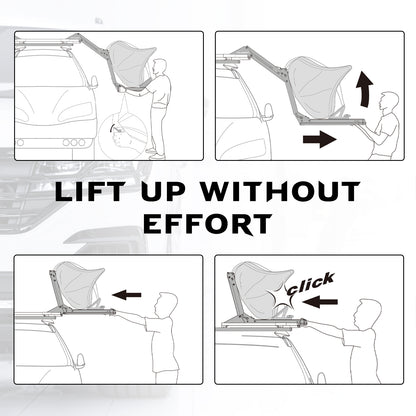 LIFT UP WITHOUT EFFORT

click