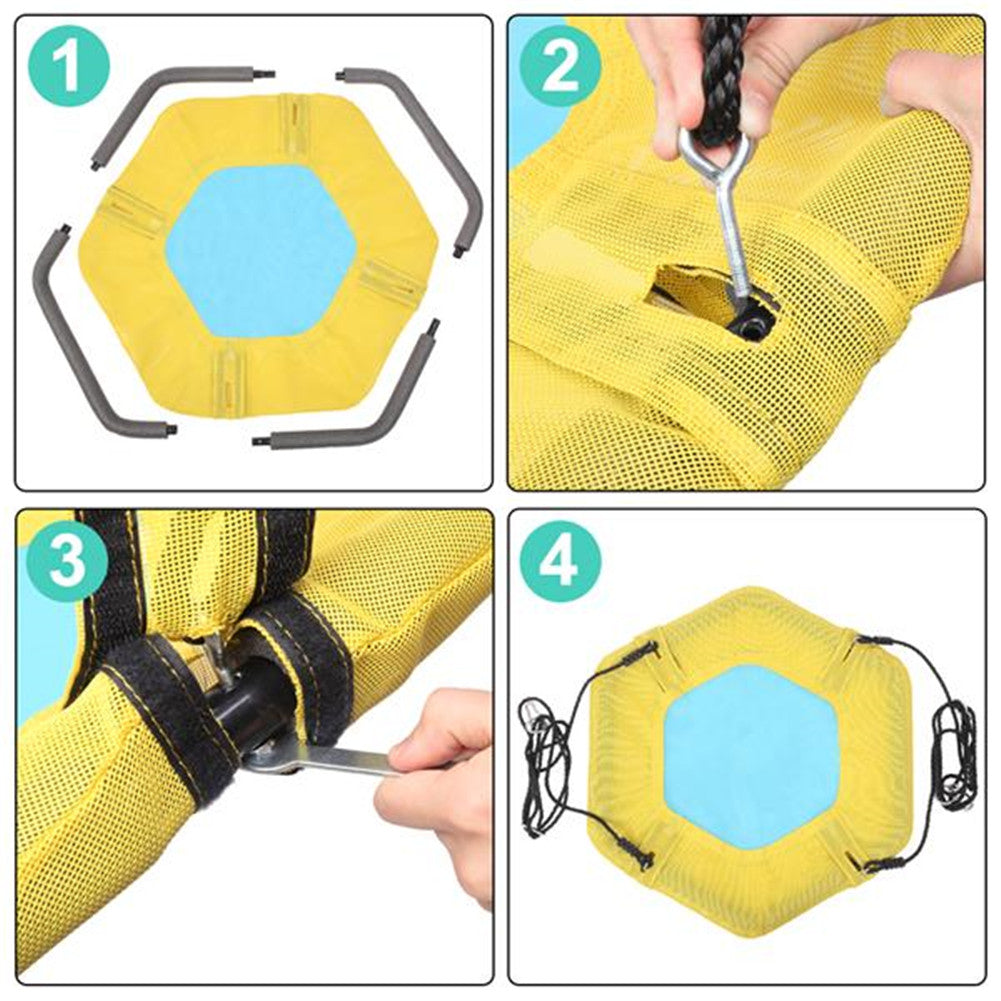 1

2

3

4