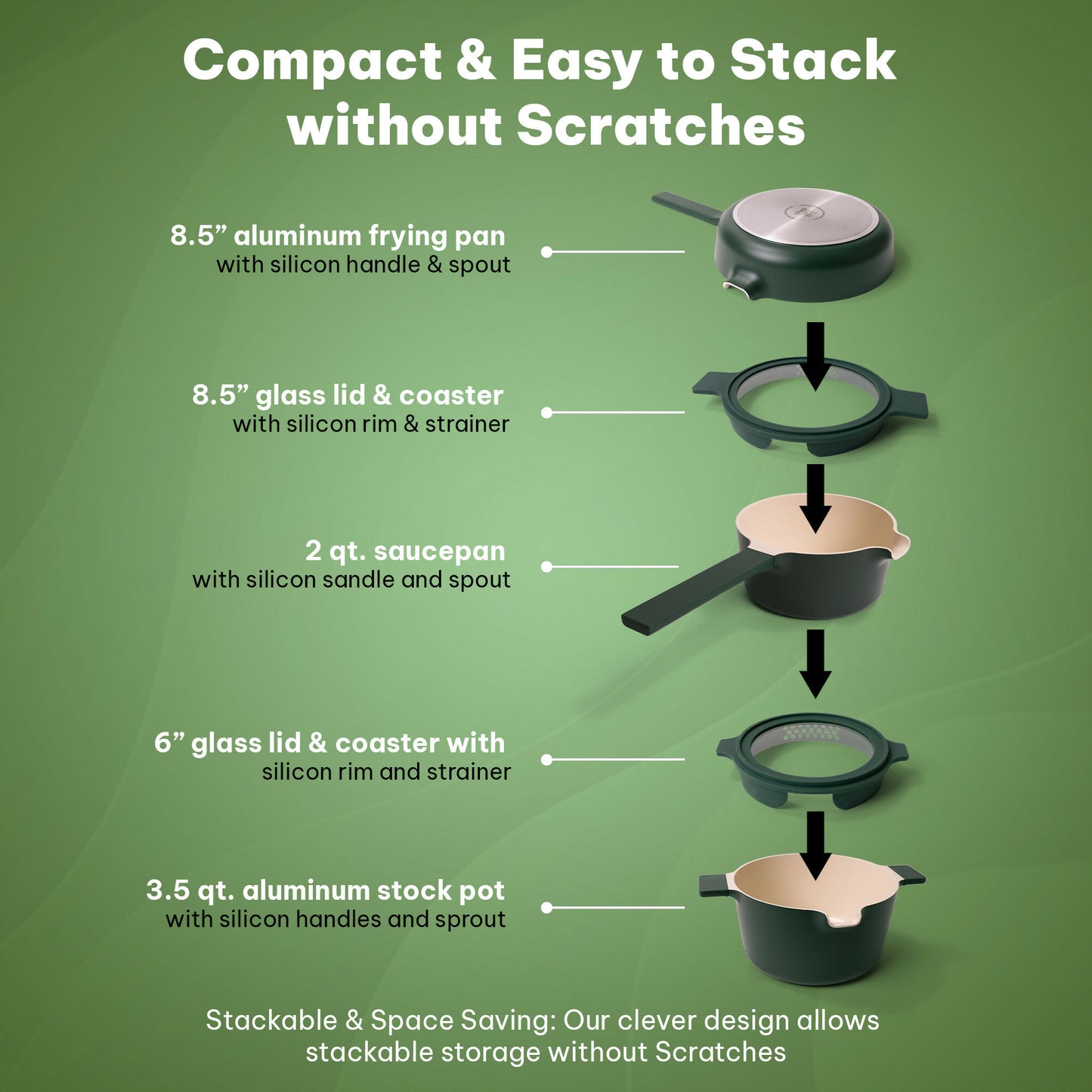 Compact & Easy to Stack without Scratches

8.5” aluminum frying pan
with silicon handle & spout

8.5” glass lid & coaster
with silicon rim & strainer

2 qt. saucepan
with silicon sandle and spout

6” glass lid & coaster with
silicon rim and strainer

3.5 qt. aluminum stock pot
with silicon handles and sprout

Stackable & Space Saving: Our clever design allows stackable storage without Scratches