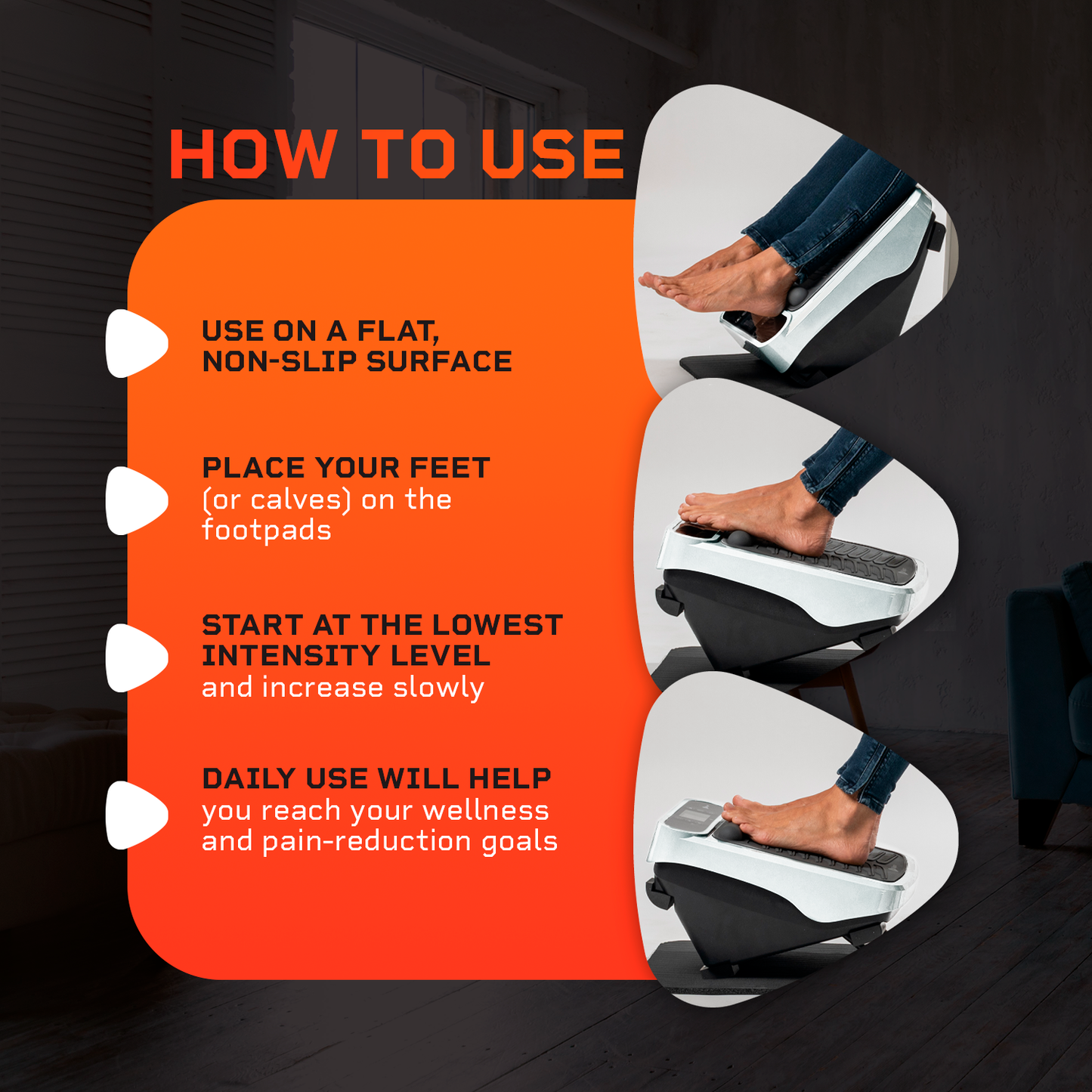 HOW TO USE

USE ON A FLAT, NON-SLIP SURFACE

PLACE YOUR FEET (or calves) on the footpads

START AT THE LOWEST INTENSITY LEVEL and increase slowly

DAILY USE WILL HELP you reach your wellness and pain-reduction goals