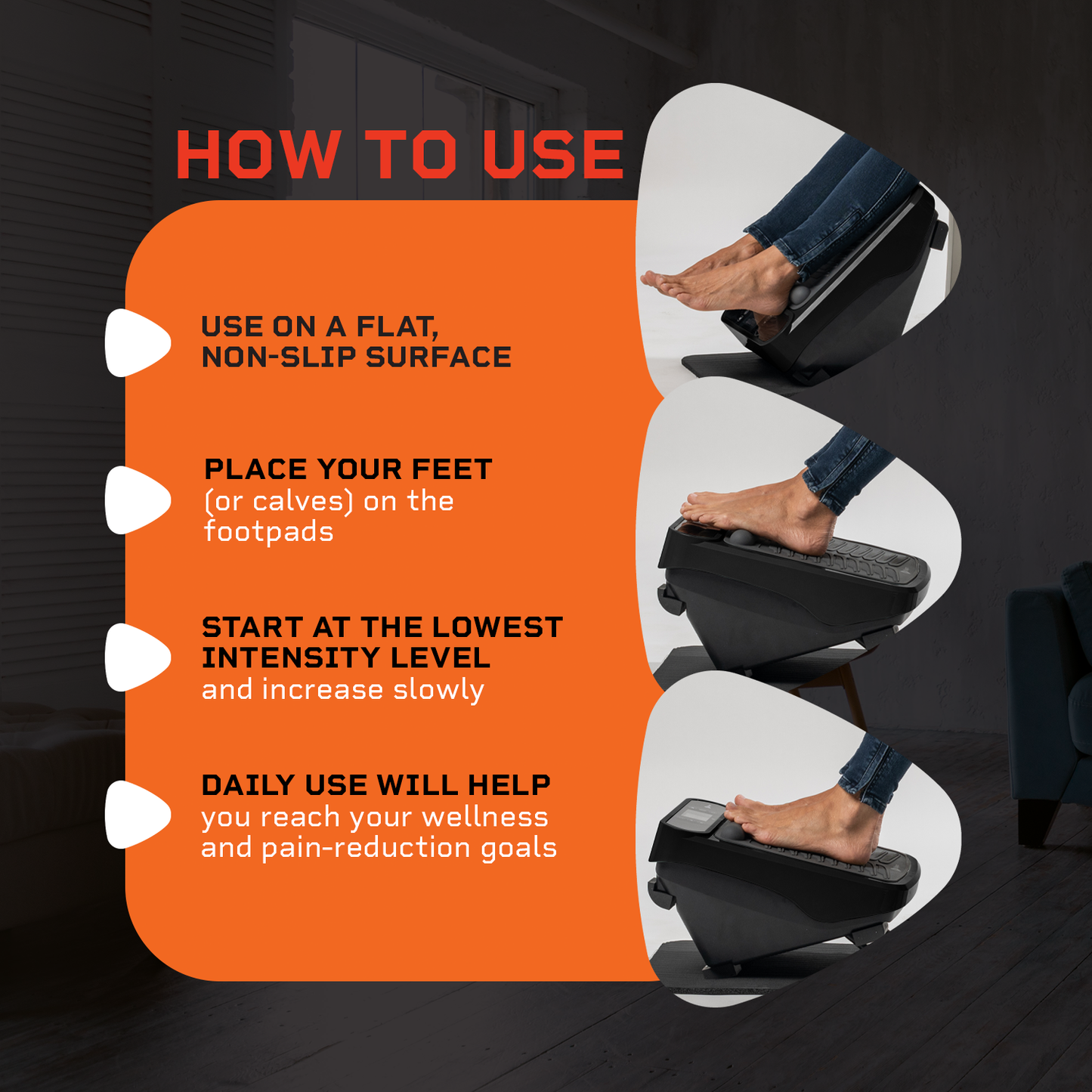 HOW TO USE

USE ON A FLAT, NON-SLIP SURFACE

PLACE YOUR FEET (or calves) on the footpads

START AT THE LOWEST INTENSITY LEVEL and increase slowly

DAILY USE WILL HELP you reach your wellness and pain-reduction goals