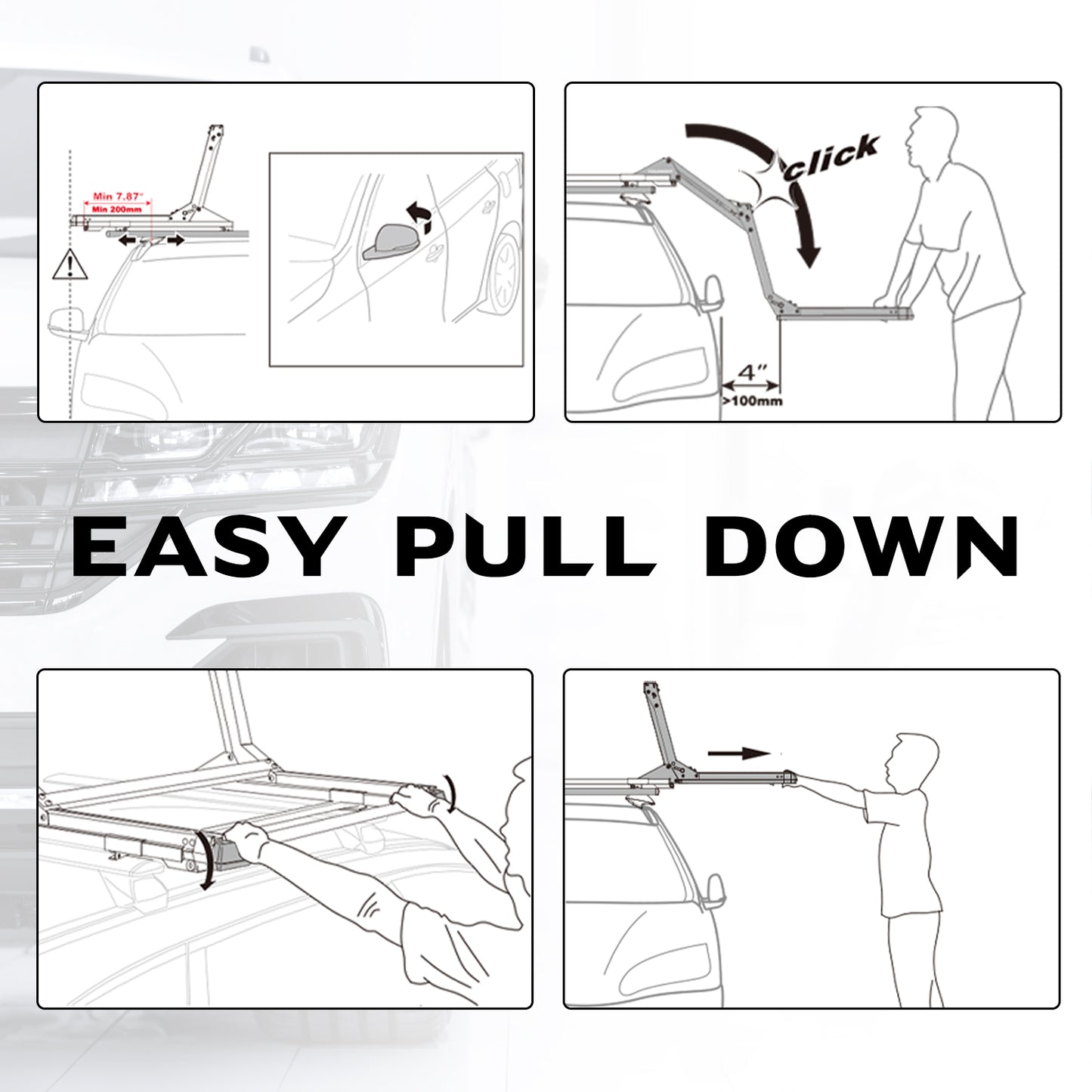 Min 7.87"
Min 200mm

click

4"
>100mm

EASY PULL DOWN