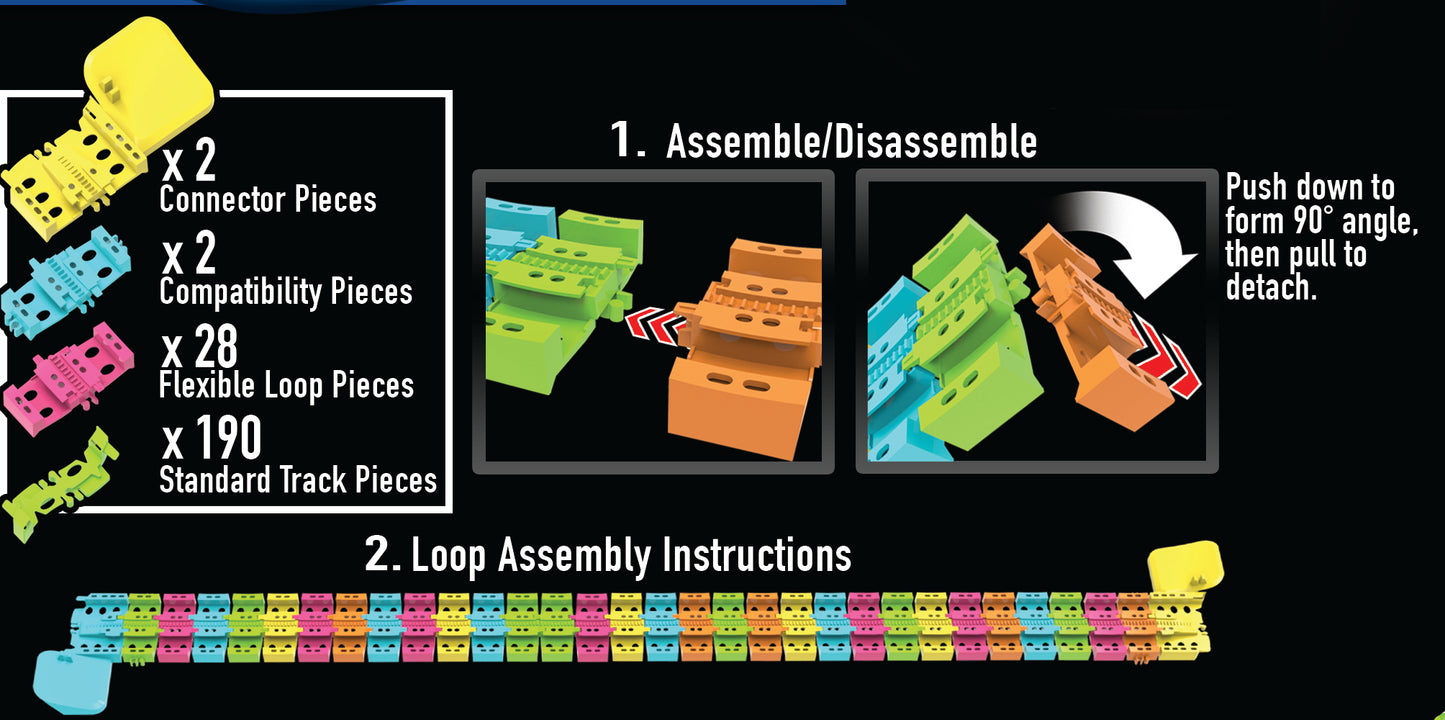 x 2
Connector Pieces

x 2
Compatibility Pieces

x 28
Flexible Loop Pieces

x 190
Standard Track Pieces

1. Assemble/Disassemble

Push down to form 90° angle, then pull to detach.

2. Loop Assembly Instructions